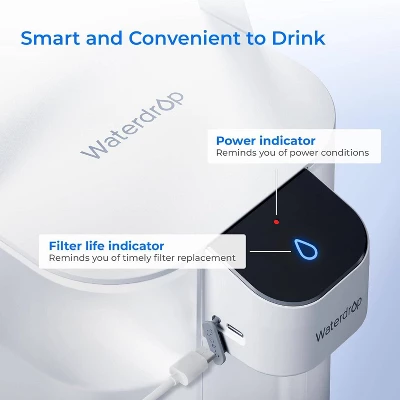 Smart and Convenient to Drink

Waterdrop

Power indicator
Reminds you of power conditions

Filter life indicator
Reminds you of timely filter replacement

Waterdrop