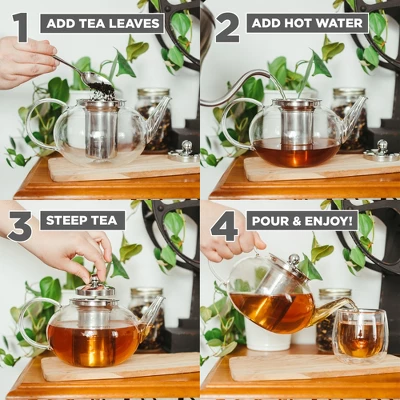 1 ADD TEA LEAVES

2 ADD HOT WATER

3 STEEP TEA

4 POUR & ENJOY!