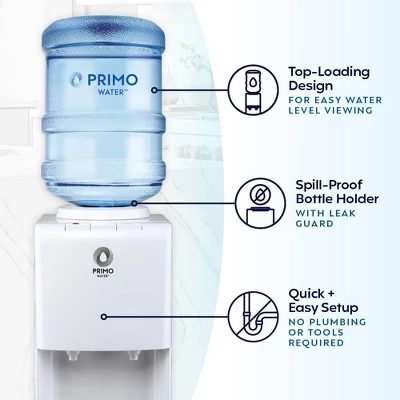 PRIMO WATER™

Top-Loading Design
FOR EASY WATER LEVEL VIEWING

Spill-Proof Bottle Holder
WITH LEAK GUARD

PRIMO WATER™

Quick + Easy Setup
NO PLUMBING OR TOOLS REQUIRED