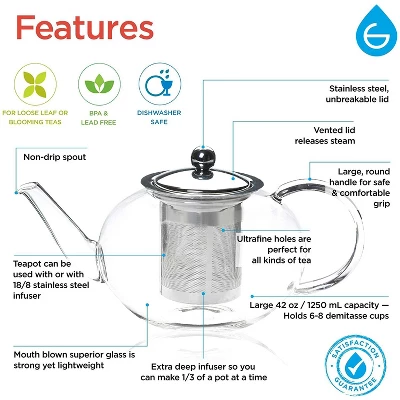 Features

FOR LOOSE LEAF OR BLOOMING TEAS

BPA & LEAD FREE

DISHWASHER SAFE

Stainless steel, unbreakable lid

Vented lid releases steam

Non-drip spout

Large, round handle for safe & comfortable grip

Ultrafine holes are perfect for all kinds of tea

Teapot can be used with or with 18/8 stainless steel infuser

Large 42 oz / 1250 mL capacity — Holds 6-8 demitasse cups

Mouth blown superior glass is strong yet lightweight

Extra deep infuser so you can make 1/3 of a pot at a time

SATISFACTION GUARANTEE